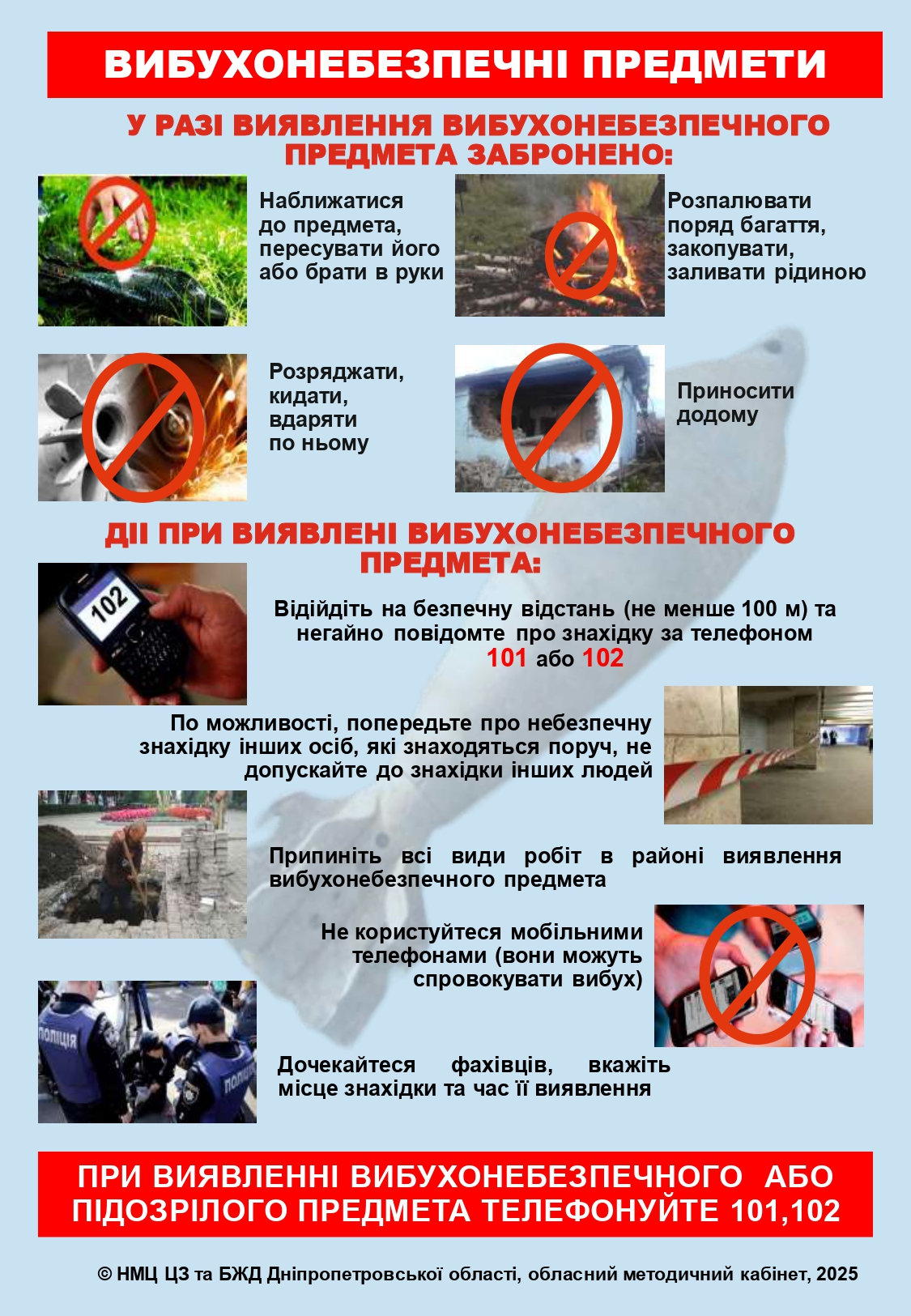 ВИБУХОНЕБЕЗПЕЧНІ ПРЕДМЕТИ

У РАЗІ ВИЯВЛЕННЯ ВИБУХОНЕБЕЗПЕЧНОГО ПРЕДМЕТА ЗАБРОНЕНО:

Наближатися до предмета, пересувати його або брати в руки

Розпалювати поряд багаття, закопувати, заливати рідиною

Розряджати, кидати, вдаряти по ньому

Приносити додому

ДІЇ ПРИ ВИЯВЛЕНІ ВИБУХОНЕБЕЗПЕЧНОГО ПРЕДМЕТА:

102

Відійдіть на безпечну відстань (не менше 100 м) та негайно повідомте про знахідку за телефоном 101 або 102

По можливості, попередьте про небезпечну знахідку інших осіб, які знаходяться поруч, не допускайте до знахідки інших людей

Припиніть всі види робіт в районі виявлення вибухонебезпечного предмета

Не користуйтеся мобільними телефонами (вони можуть спровокувати вибух)

ПОЛІЦІЯ

ПОЛІЦІЯ

Дочекайтеся фахівців, вкажіть місце знахідки та час її виявлення

ПРИ ВИЯВЛЕННІ ВИБУХОНЕБЕЗПЕЧНОГО АБО ПІДОЗРІЛОГО ПРЕДМЕТА ТЕЛЕФОНУЙТЕ 101,102

© НМЦ ЦЗ та БЖД Дніпропетровської області, обласний методичний кабінет, 2025